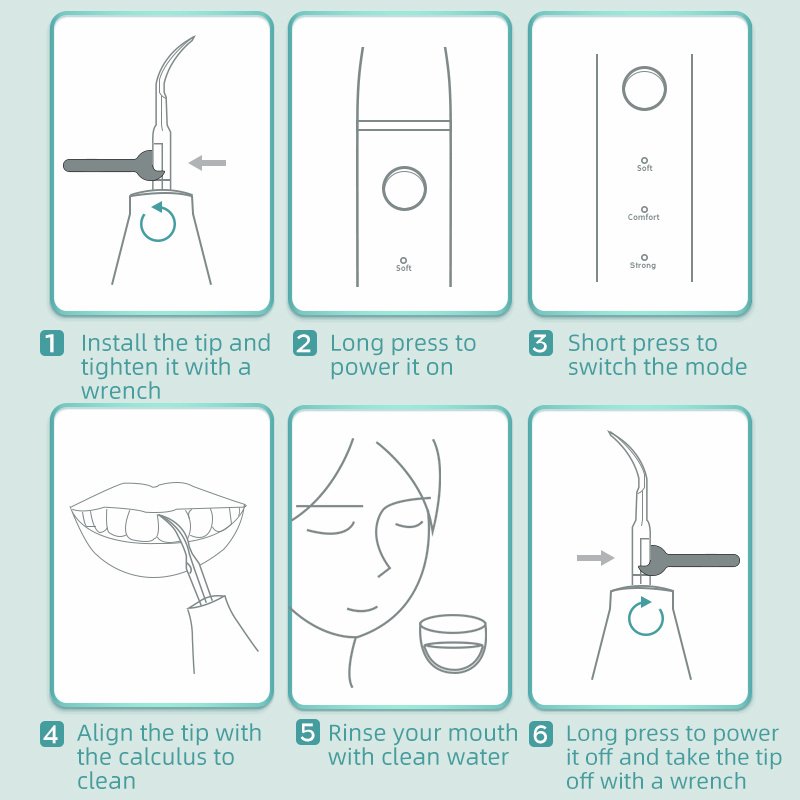 Soft

Soft

Comfort

Strong

1 Install the tip and tighten it with a wrench

2 Long press to power it on

3 Short press to switch the mode

4 Align the tip with the calculus to clean

5 Rinse your mouth with clean water

6 Long press to power it off and take the tip off with a wrench